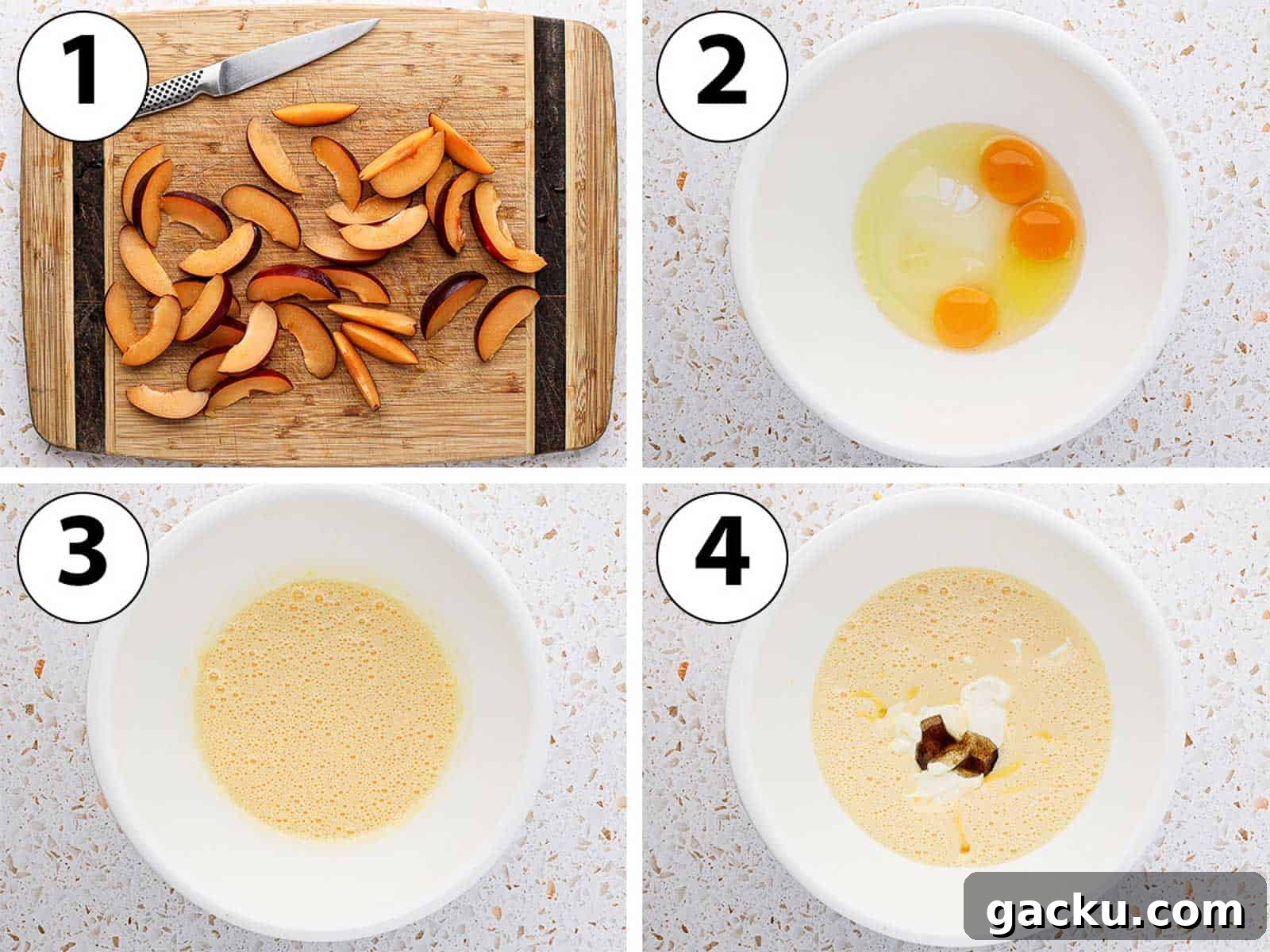 1

2

3

4

gacku.com