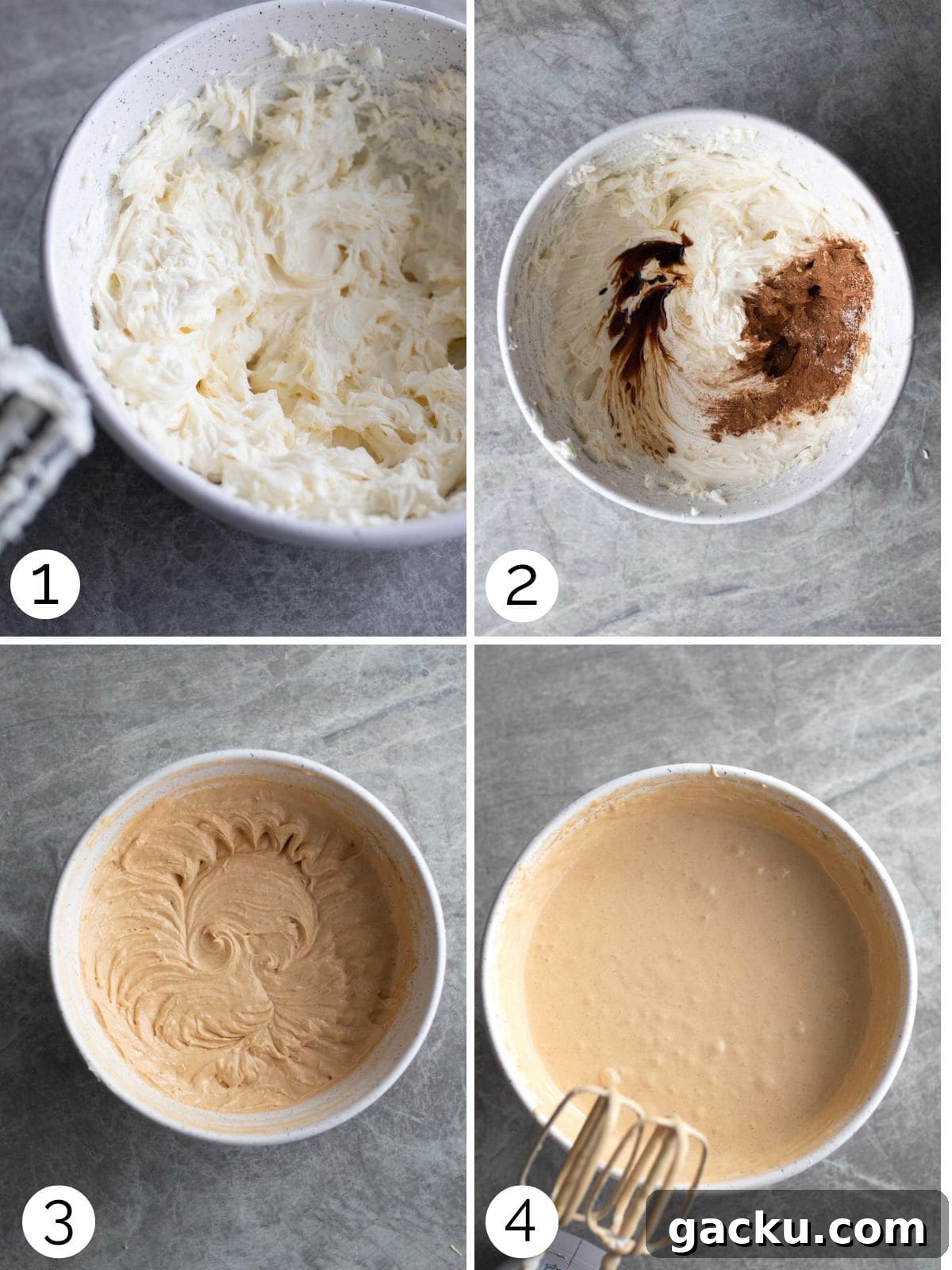 1
2
3
4
gacku.com